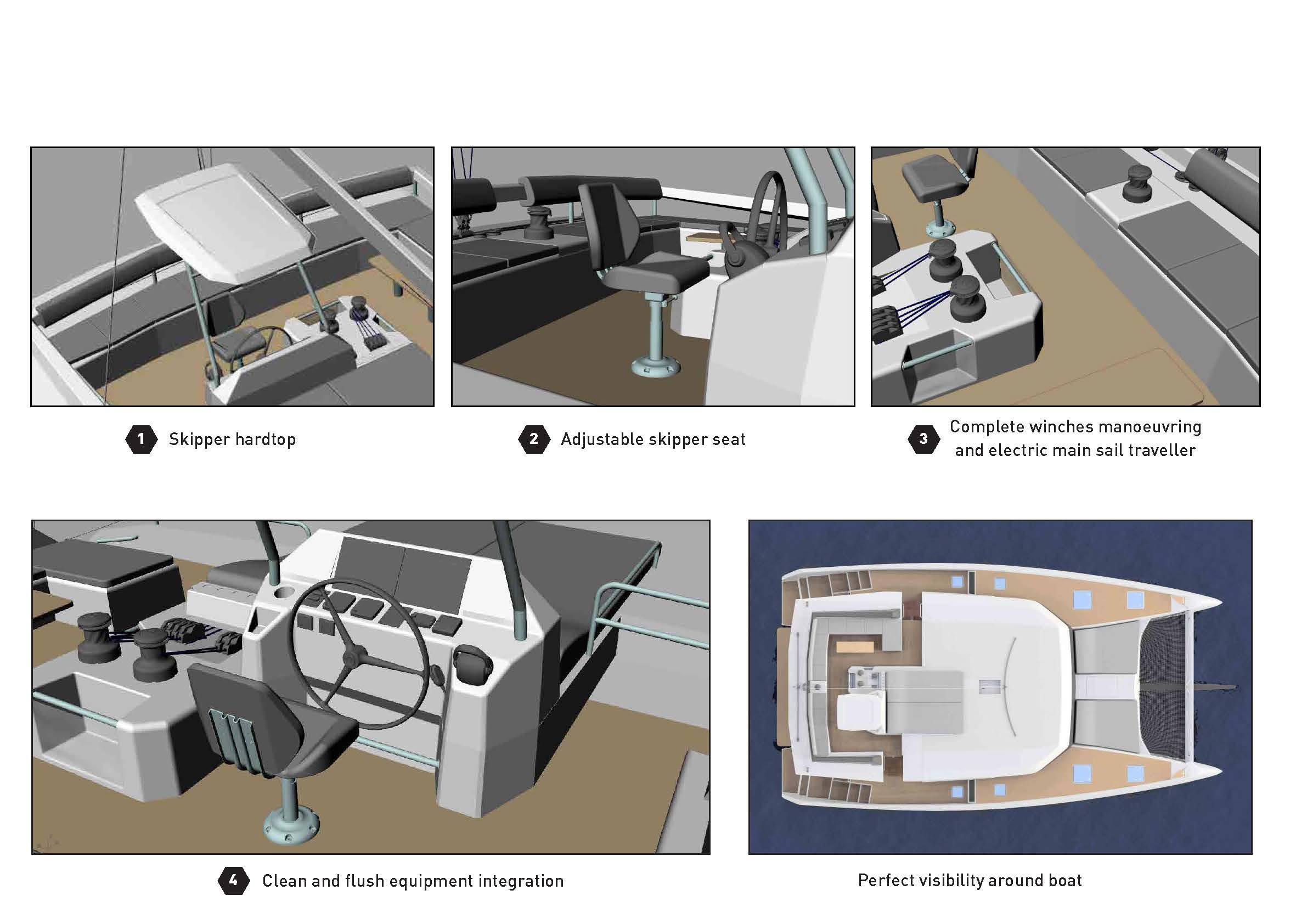 1 Skipper hardtop

2 Adjustable skipper seat

3 Complete winches manoeuvring and electric main sail traveller

4 Clean and flush equipment integration

Perfect visibility around boat