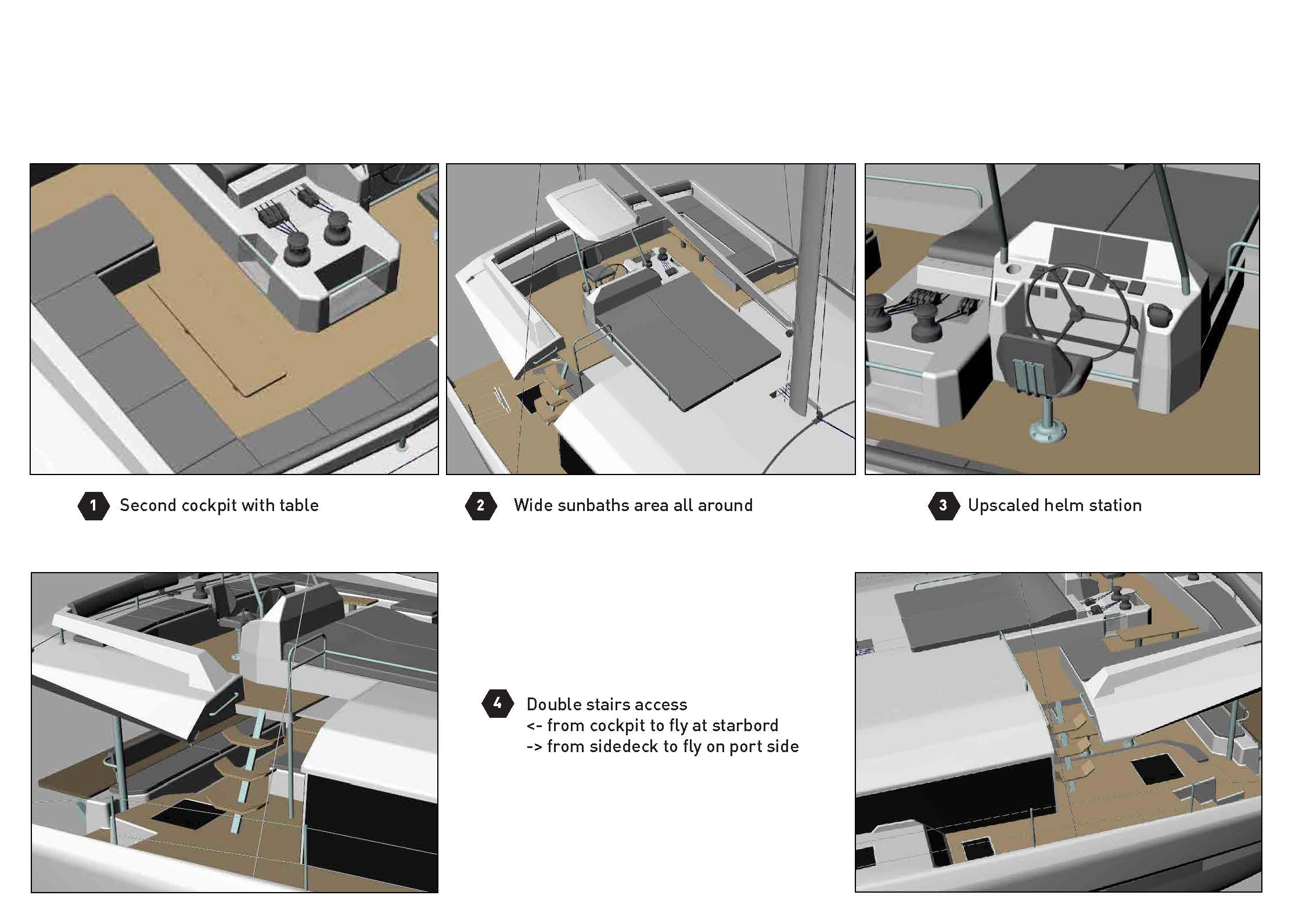 1 Second cockpit with table

2 Wide sunbaths area all around

3 Upscaled helm station

4 Double stairs access
<- from cockpit to fly at starbord
-> from sidedeck to fly on port side